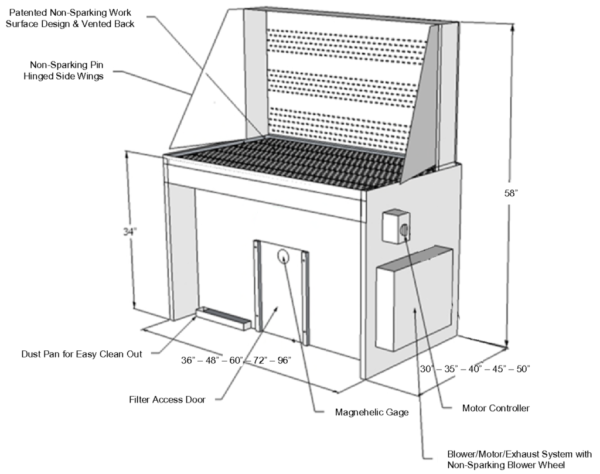 Patented Non-Sparking Work Surface Design & Vented Back

Non-Sparking Pin Hinged Side Wings

58"

34"

Dust Pan for Easy Clean Out

36" – 48" – 60" – 72" – 96"

30" – 35" – 40" – 45" – 50"

Filter Access Door

Magnehelic Gage

Motor Controller

Blower/Motor/Exhaust System with Non-Sparking Blower Wheel